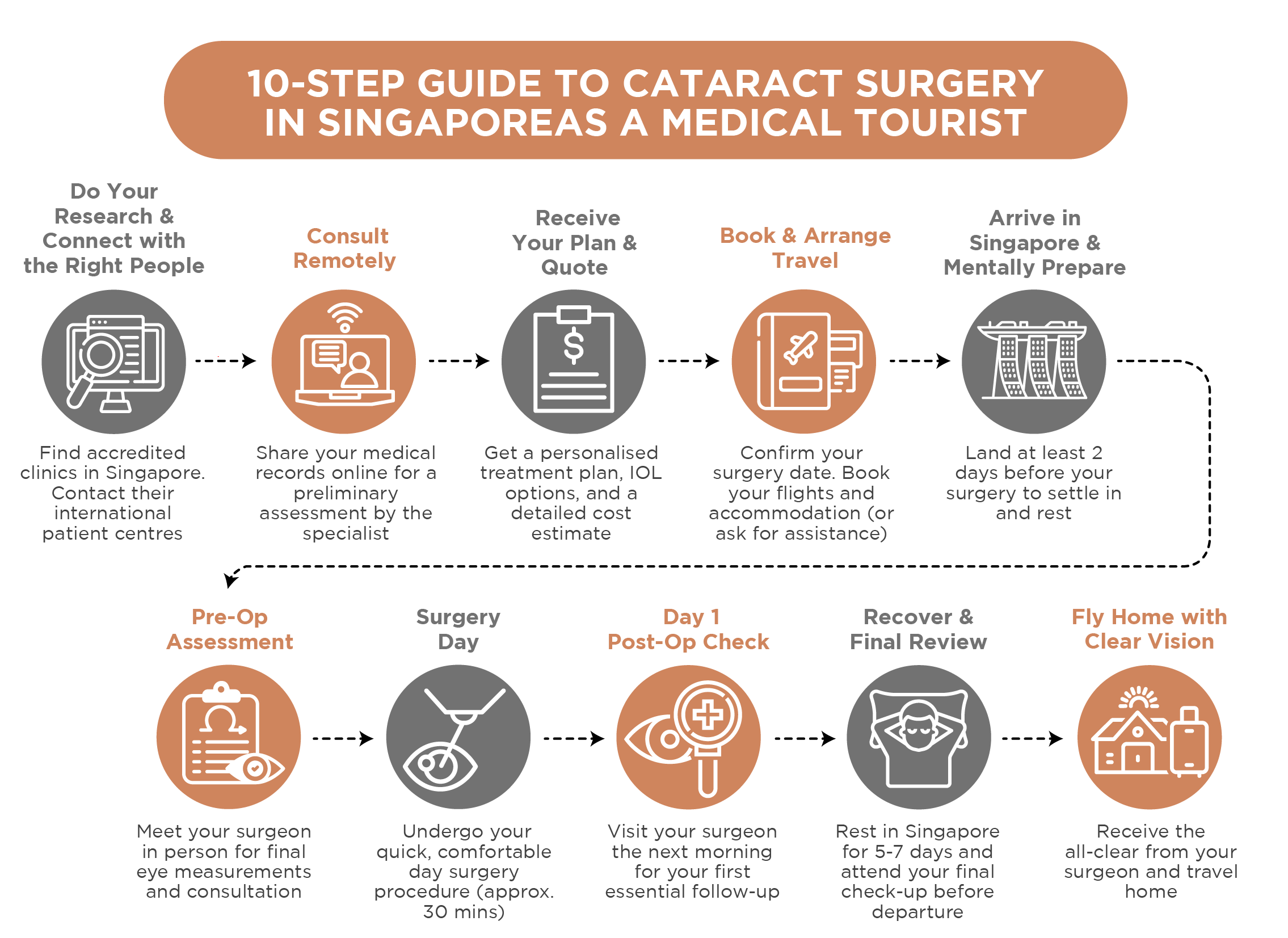 10-STEP GUIDE TO CATARACT SURGERY IN SINGAPOREAS A MEDICAL TOURIST

Do Your Research & Connect with the Right People

Find accredited clinics in Singapore. Contact their international patient centres

Consult Remotely

Share your medical records online for a preliminary assessment by the specialist

Receive Your Plan & Quote

Get a personalised treatment plan, IOL options, and a detailed cost estimate

Book & Arrange Travel

Confirm your surgery date. Book your flights and accommodation (or ask for assistance)

Arrive in Singapore & Mentally Prepare

Land at least 2 days before your surgery to settle in and rest

Pre-Op Assessment

Meet your surgeon in person for final eye measurements and consultation

Surgery Day

Undergo your quick, comfortable day surgery procedure (approx. 30 mins)

Day 1 Post-Op Check

Visit your surgeon the next morning for your first essential follow-up

Recover & Final Review

Rest in Singapore for 5-7 days and attend your final check-up before departure

Fly Home with Clear Vision

Receive the all-clear from your surgeon and travel home